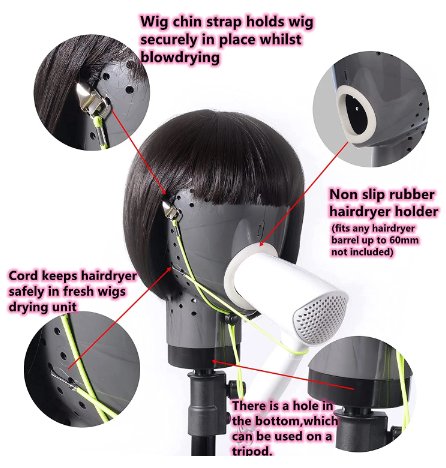 Wig chin strap holds wig securely in place whilst blowdrying

Non slip rubber hairdryer holder
(fits any hairdryer barrel up to 60mm not included)

Cord keeps hairdryer safely in fresh wigs drying unit

There is a hole in the bottom,which can be used on a tripod.